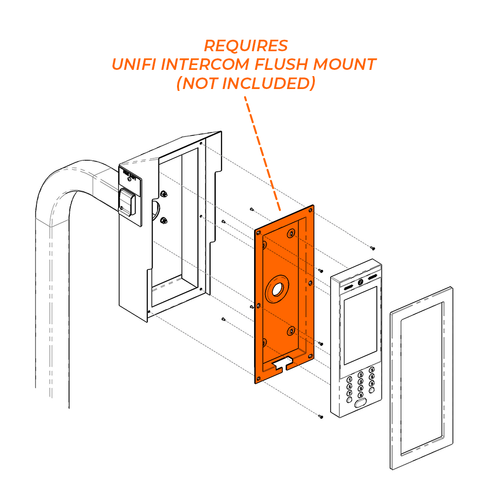 REQUIRES
UNIFI INTERCOM FLUSH MOUNT
(NOT INCLUDED)